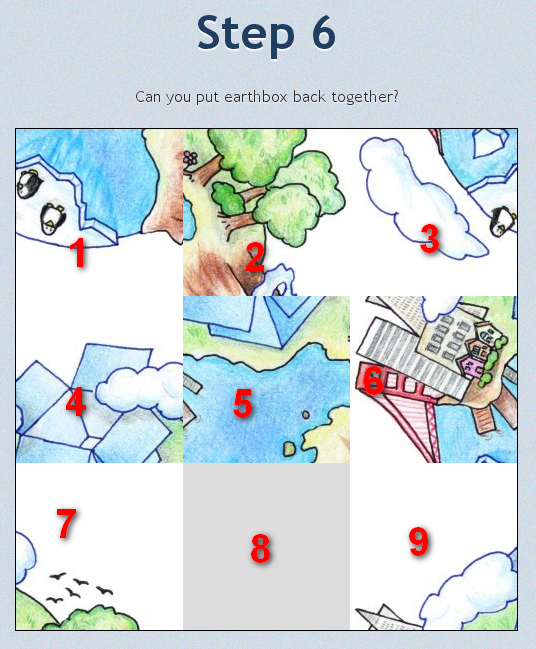 Step 6

Can you put earthbox back together?

1
2
3
4
5
6
7
8
9