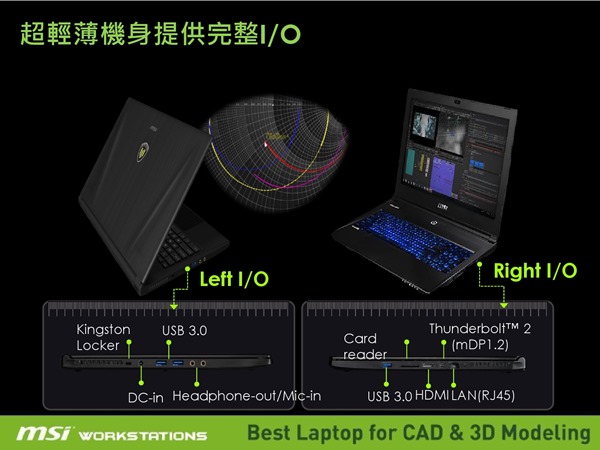 超輕薄機身提供完整I/O

Left I/O

Right I/O

Kingston Locker

USB 3.0

DC-in

Headphone-out/Mic-in

Card reader

Thunderbolt™ 2 (mDP1.2)

USB 3.0

HDMI

LAN(RJ45)

msi WORKSTATIONS

Best Laptop for CAD & 3D Modeling