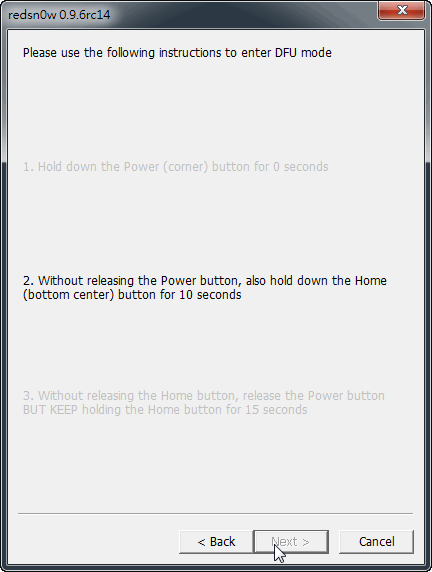 redsn0w 0.9.6rc14

Please use the following instructions to enter DFU mode

1. Hold down the Power (corner) button for 0 seconds

2. Without releasing the Power button, also hold down the Home (bottom center) button for 10 seconds

3. Without releasing the Home button, release the Power button BUT KEEP holding the Home button for 15 seconds

< Back
Next >
Cancel