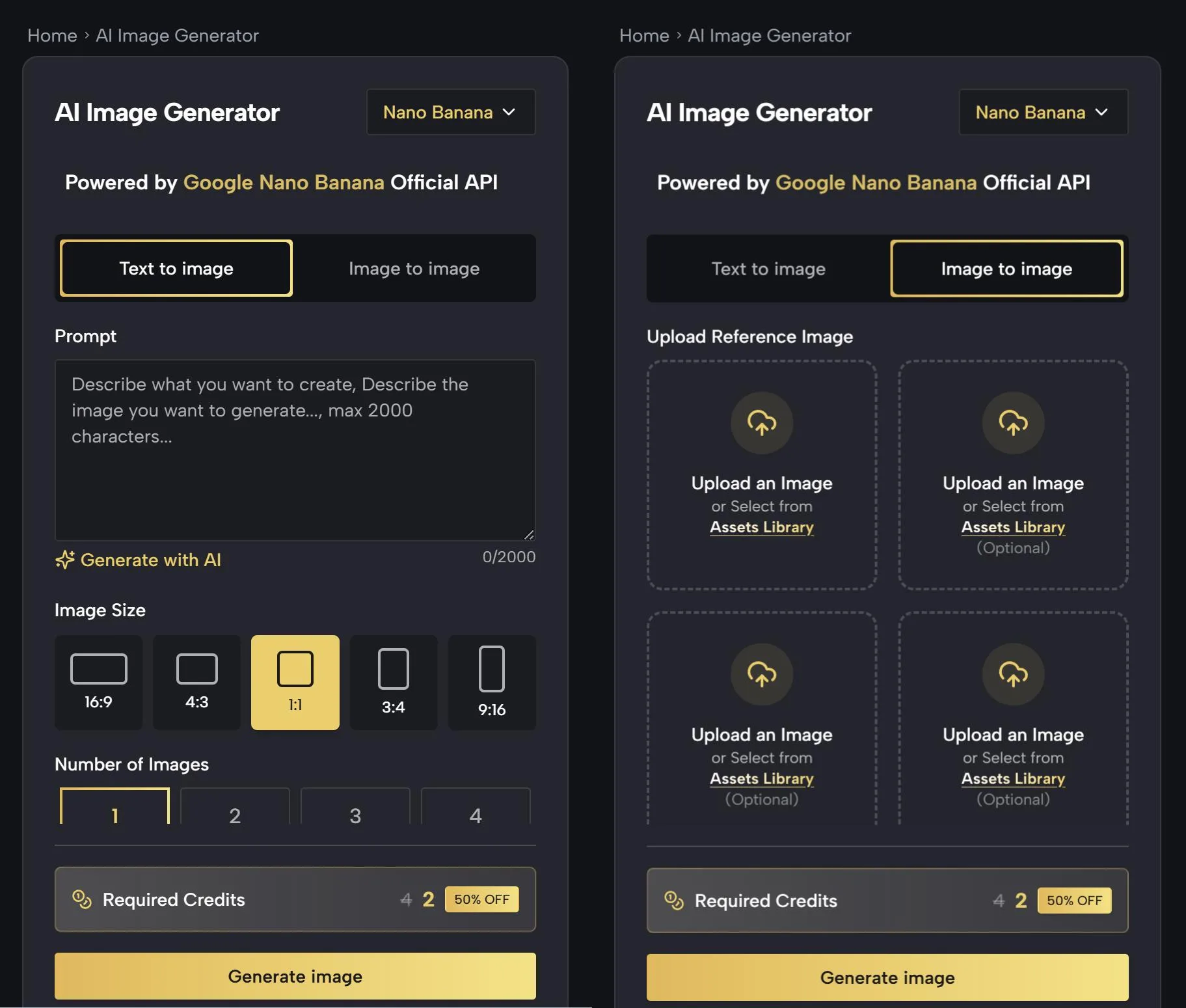 Home › AI Image Generator

AI Image Generator

Nano Banana

Powered by Google Nano Banana Official API

Text to image

Image to image

Prompt

Describe what you want to create, Describe the image you want to generate..., max 2000 characters...

Generate with AI

0/2000

Image Size

16:9

4:3

1:1

3:4

9:16

Number of Images

1

2

3

4

Required Credits

4 2 50% OFF

Generate image

Home › AI Image Generator

AI Image Generator

Nano Banana

Powered by Google Nano Banana Official API

Text to image

Image to image

Upload Reference Image

Upload an Image
or Select from
Assets Library

Upload an Image
or Select from
Assets Library
(Optional)

Upload an Image
or Select from
Assets Library
(Optional)

Upload an Image
or Select from
Assets Library
(Optional)

Required Credits

4 2 50% OFF

Generate image