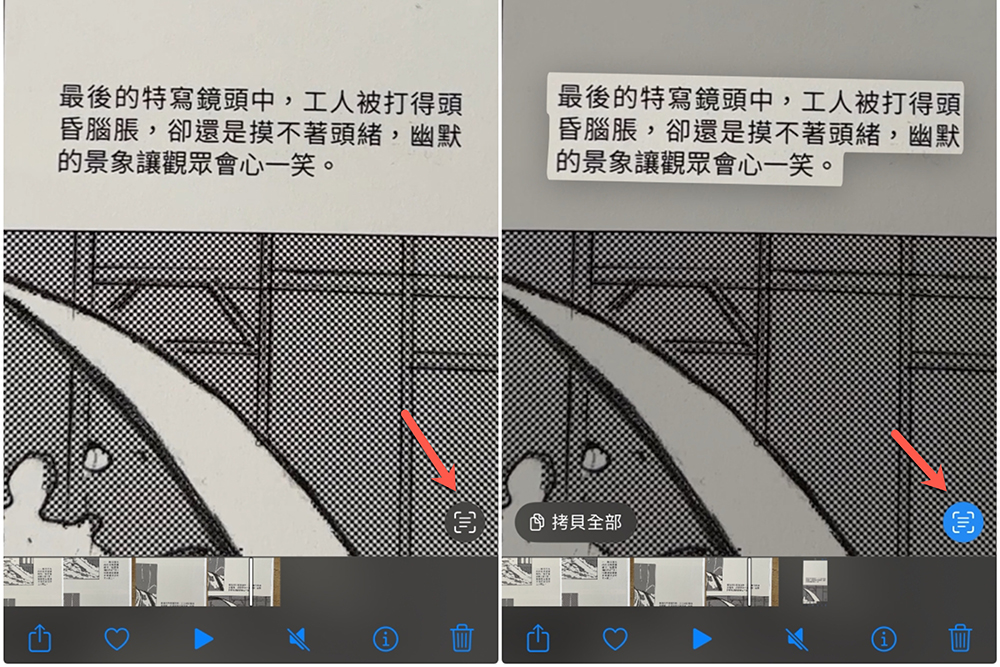 最後的特寫鏡頭中，工人被打得頭昏腦脹，卻還是摸不著頭緒，幽默的景象讓觀眾會心一笑。

最後的特寫鏡頭中，工人被打得頭昏腦脹，卻還是摸不著頭緒，幽默的景象讓觀眾會心一笑。

拷貝全部