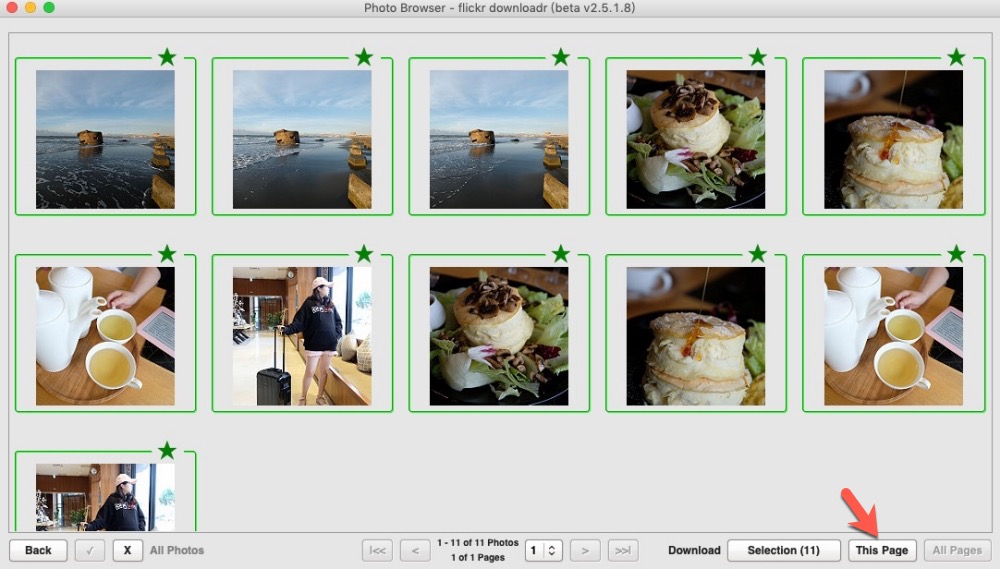 Photo Browser - flickr downloadr (beta v2.5.1.8)

Back ✓ X All Photos

|<< < 1 - 11 of 11 Photos 1 of 1 Pages 1 > >>|

Download Selection (11) This Page All Pages