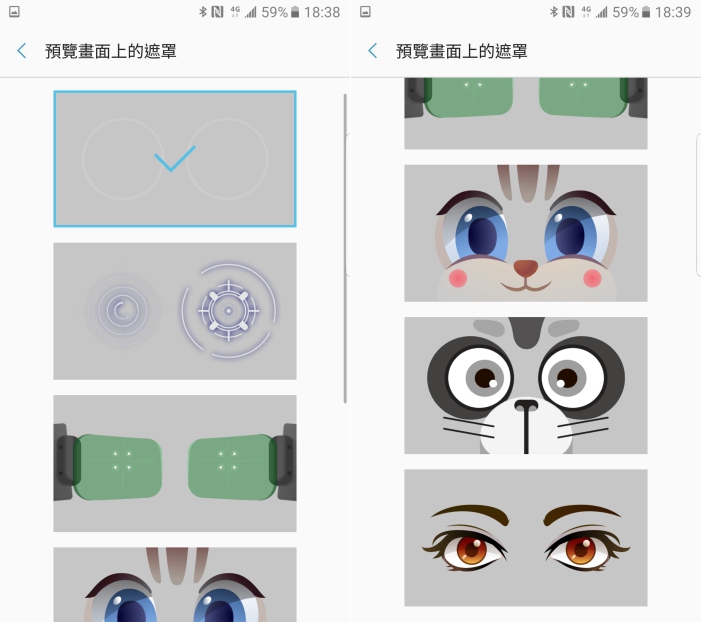 4G 59% 18:38

預覽畫面上的遮罩

4G 59% 18:39

預覽畫面上的遮罩